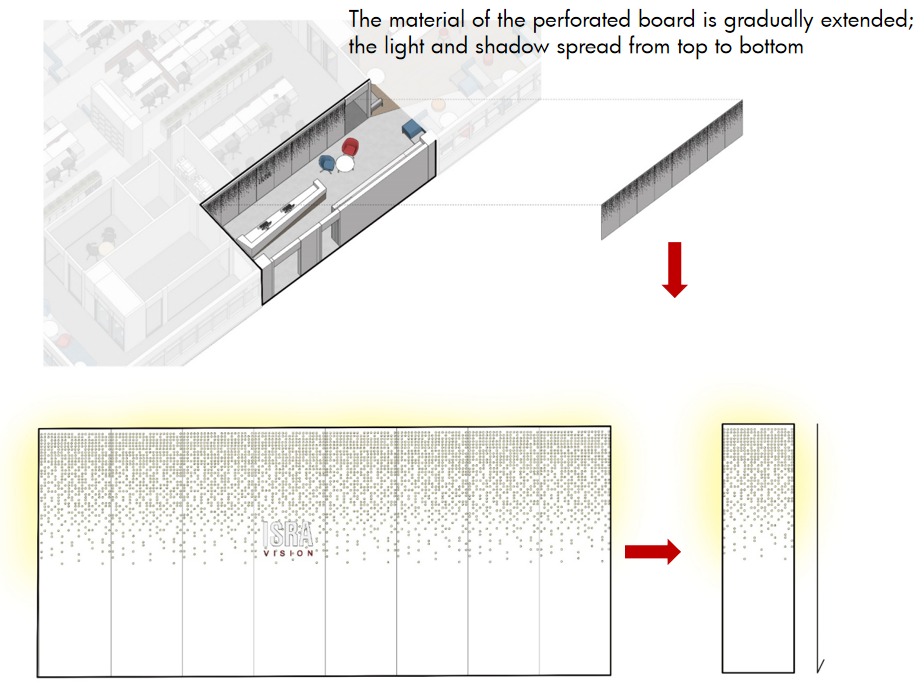 The material of the perforated board is gradually extended; the light and shadow spread from top to bottom

ISRA
VISION