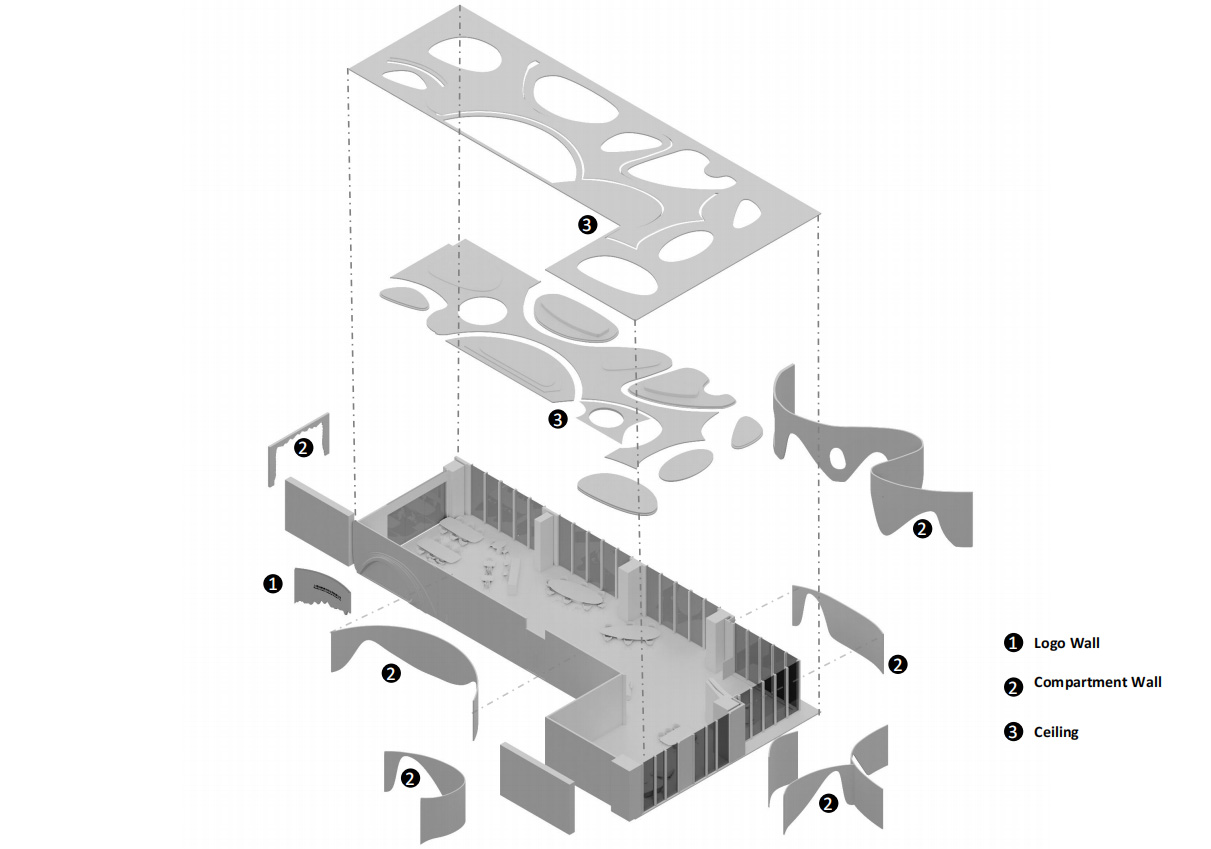 3

3

2

2

1

2

2

2

2

1 Logo Wall

2 Compartment Wall

3 Ceiling